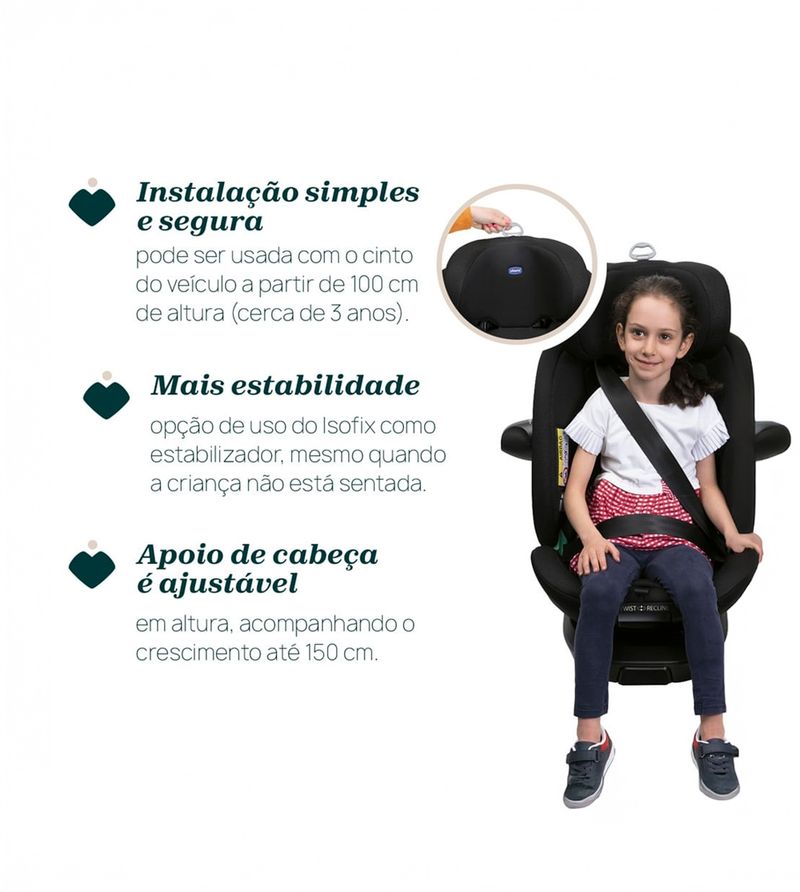 Instalação simples e segura

pode ser usada com o cinto do veículo a partir de 100 cm de altura (cerca de 3 anos).

Mais estabilidade

opção de uso do Isofix como estabilizador, mesmo quando a criança não está sentada.

Apoio de cabeça é ajustável

em altura, acompanhando o crescimento até 150 cm.

chicco

TWIST RECLINE