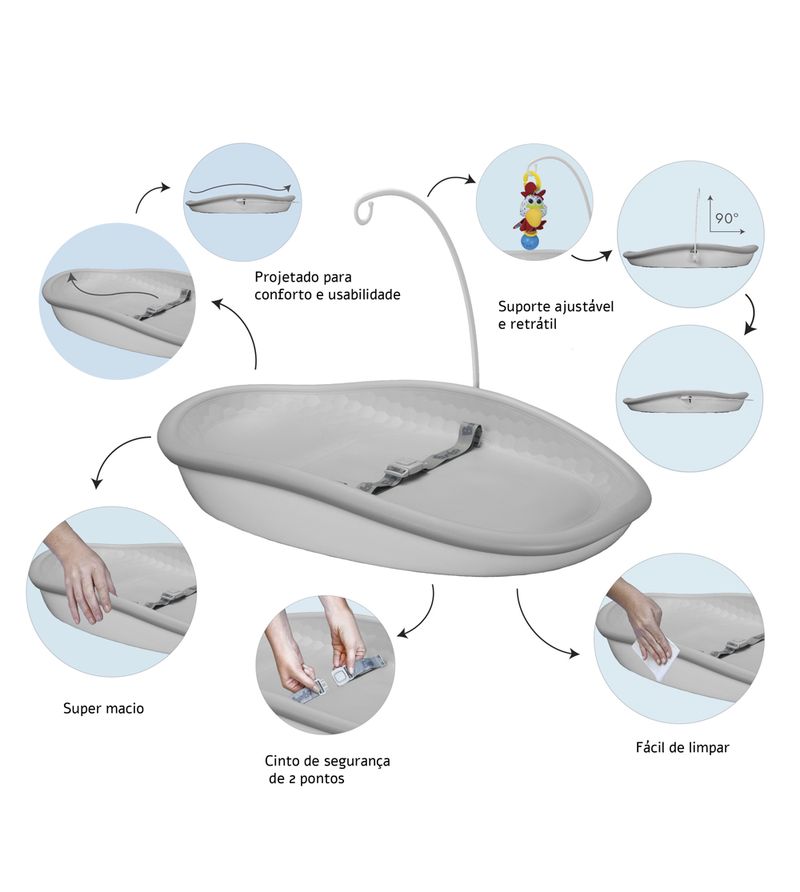 Projetado para conforto e usabilidade

Suporte ajustável e retrátil

90°

Super macio

Cinto de segurança de 2 pontos

Fácil de limpar