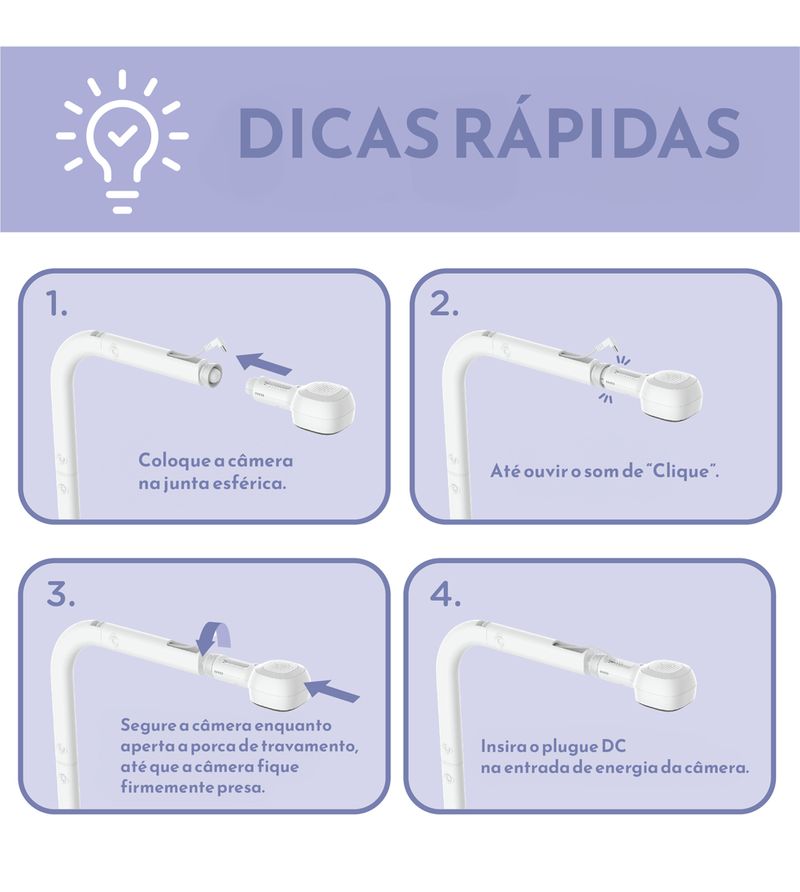 DICAS RÁPIDAS

1.

Coloque a câmera na junta esférica.

2.

Até ouvir o som de "Clique".

3.

Segure a câmera enquanto aperta a porca de travamento, até que a câmera fique firmemente presa.

4.

Insira o plugue DC na entrada de energia da câmera.